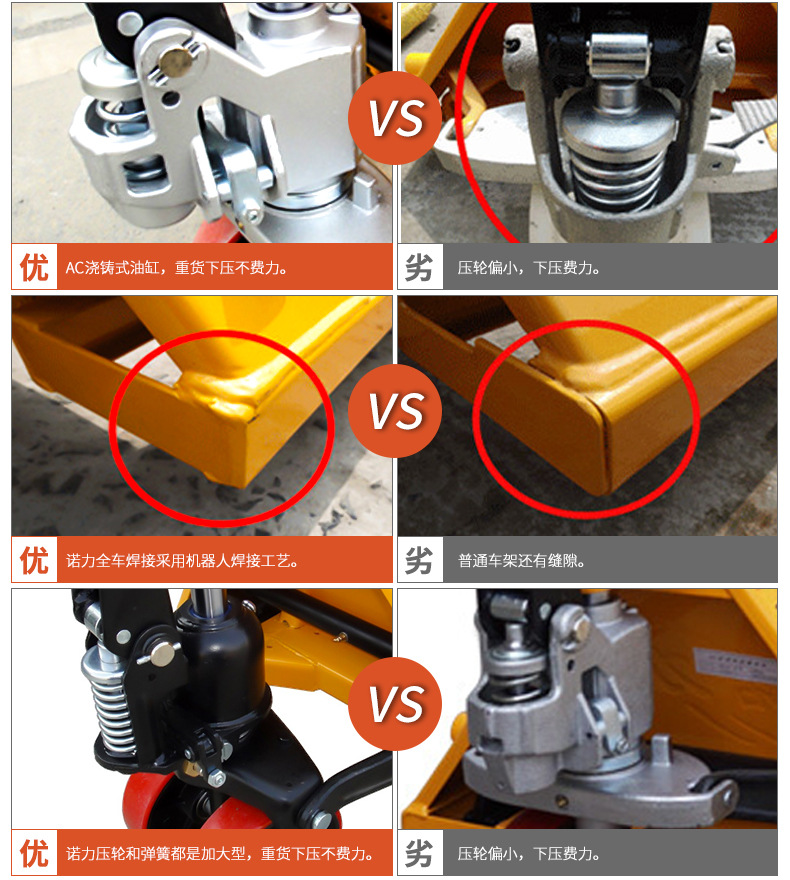 VS

优 AC浇铸式油缸，重货下压不费力。

劣 压轮偏小，下压费力。

VS

优 诺力全车焊接采用机器人焊接工艺。

劣 普通车架还有缝隙。

VS

优 诺力压轮和弹簧都是加大型，重货下压不费力。

劣 压轮偏小，下压费力。