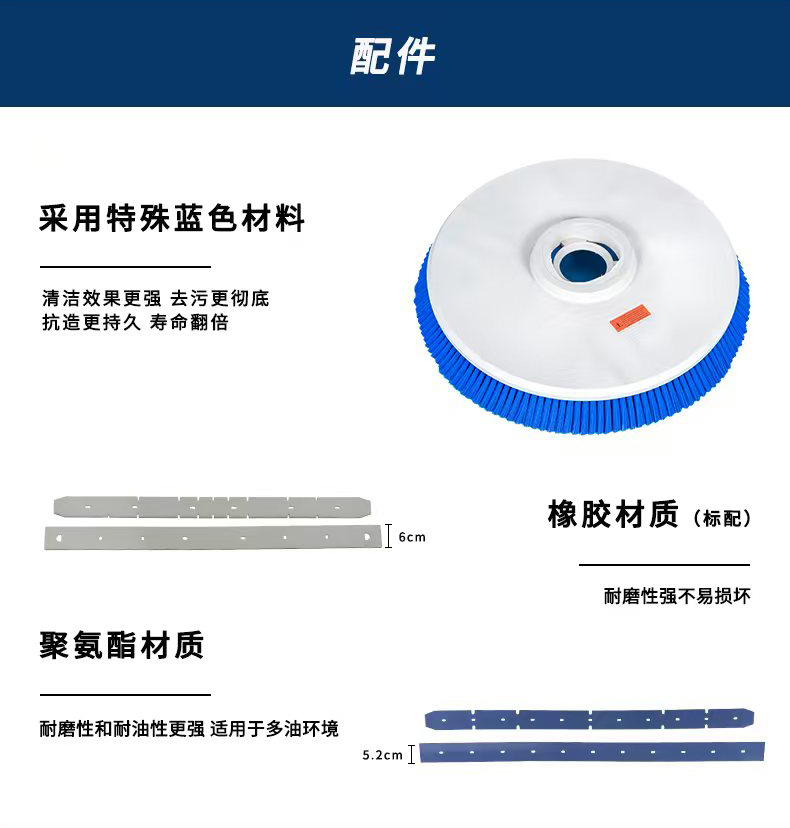 配件

采用特殊蓝色材料

清洁效果更强 去污更彻底
抗造更持久 寿命翻倍

6cm

橡胶材质（标配）

耐磨性强不易损坏

聚氨酯材质

耐磨性和耐油性更强 适用于多油环境

5.2cm